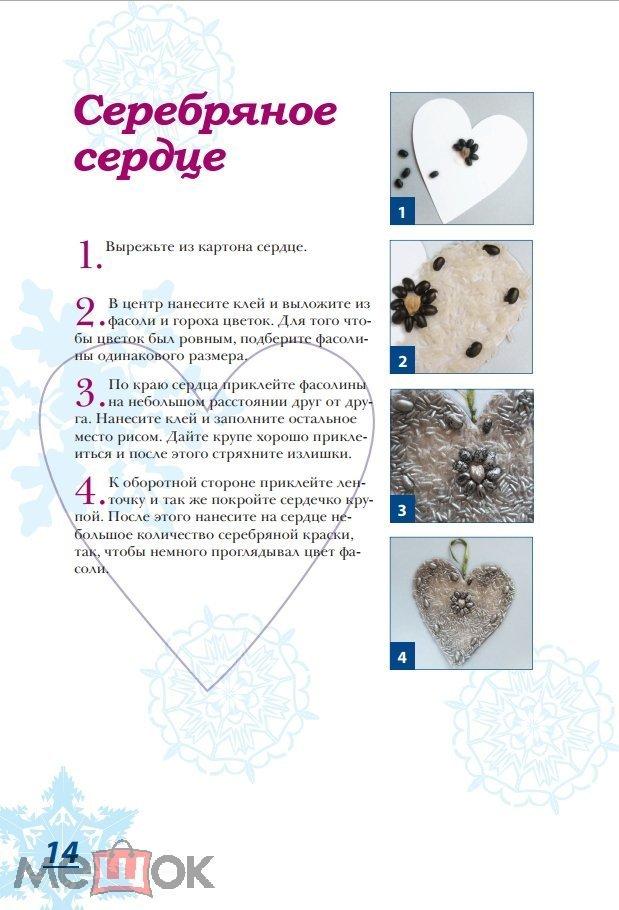 Серебряное сердце

1. Вырежьте из картона сердце.

2. В центр нанесите клей и выложите из фасоли и гороха цветок. Для того чтобы цветок был ровным, подберите фасолины одинакового размера.

3. По краю сердца приклейте фасолины на небольшом расстоянии друг от друга. Нанесите клей и заполните остальное место рисом. Дайте крупе хорошо приклеиться и после этого стряхните излишки.

4. К оборотной стороне приклейте ленточку и так же покройте сердечко крупой. После этого нанесите на сердце небольшое количество серебряной краски, так, чтобы немного проглядывал цвет фасоли.

1

2

3

4

14

МЕШОК