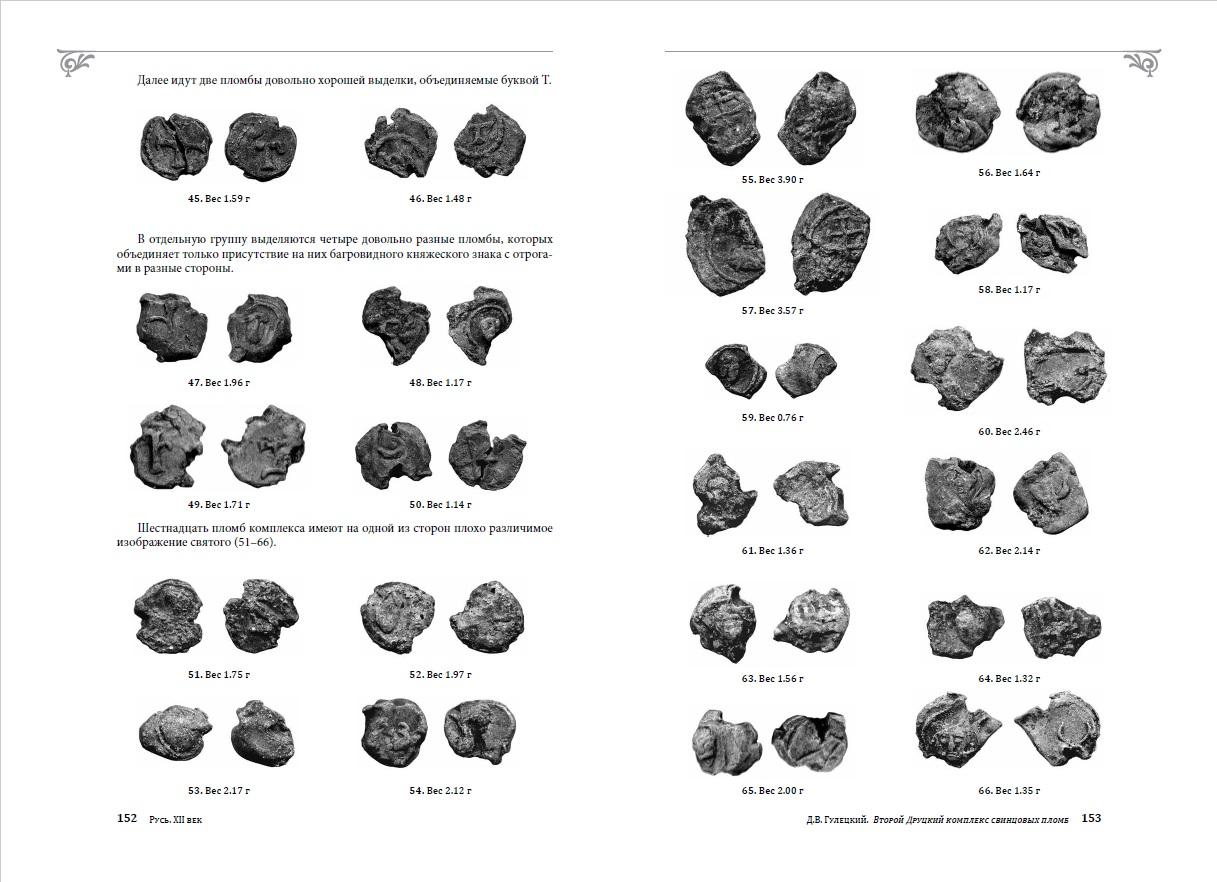 Далее идут две пломбы довольно хорошей выделки, объединяемые буквой Т.

45. Вес 1.59 г

46. Вес 1.48 г

В отдельную группу выделяются четыре довольно разные пломбы, которых объединяет только присутствие на них багровидного княжеского знака с отрогами в разные стороны.

47. Вес 1.96 г

48. Вес 1.17 г

49. Вес 1.71 г

50. Вес 1.14 г

Шестнадцать пломб комплекса имеют на одной из сторон плохо различимое изображение святого (51–66).

51. Вес 1.75 г

52. Вес 1.97 г

53. Вес 2.17 г

54. Вес 2.12 г

152 Русь. XII век

55. Вес 3.90 г

56. Вес 1.64 г

57. Вес 3.57 г

58. Вес 1.17 г

59. Вес 0.76 г

60. Вес 2.46 г

61. Вес 1.36 г

62. Вес 2.14 г

63. Вес 1.56 г

64. Вес 1.32 г

65. Вес 2.00 г

66. Вес 1.35 г

Д.В. Гулецкий. Второй Друцкий комплекс свинцовых пломб 153