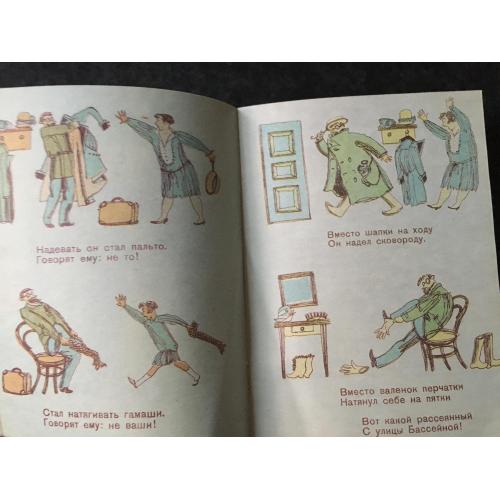 Надевать он стал пальто.
Говорят ему: не то!

Стал натягивать гамаши.
Говорят ему: не ваши!

Вместо шапки на ходу
Он надел сковороду.

Вместо валенок перчатки
Натянул себе на пятки

Вот какой рассеянный
С улицы Бассейной!